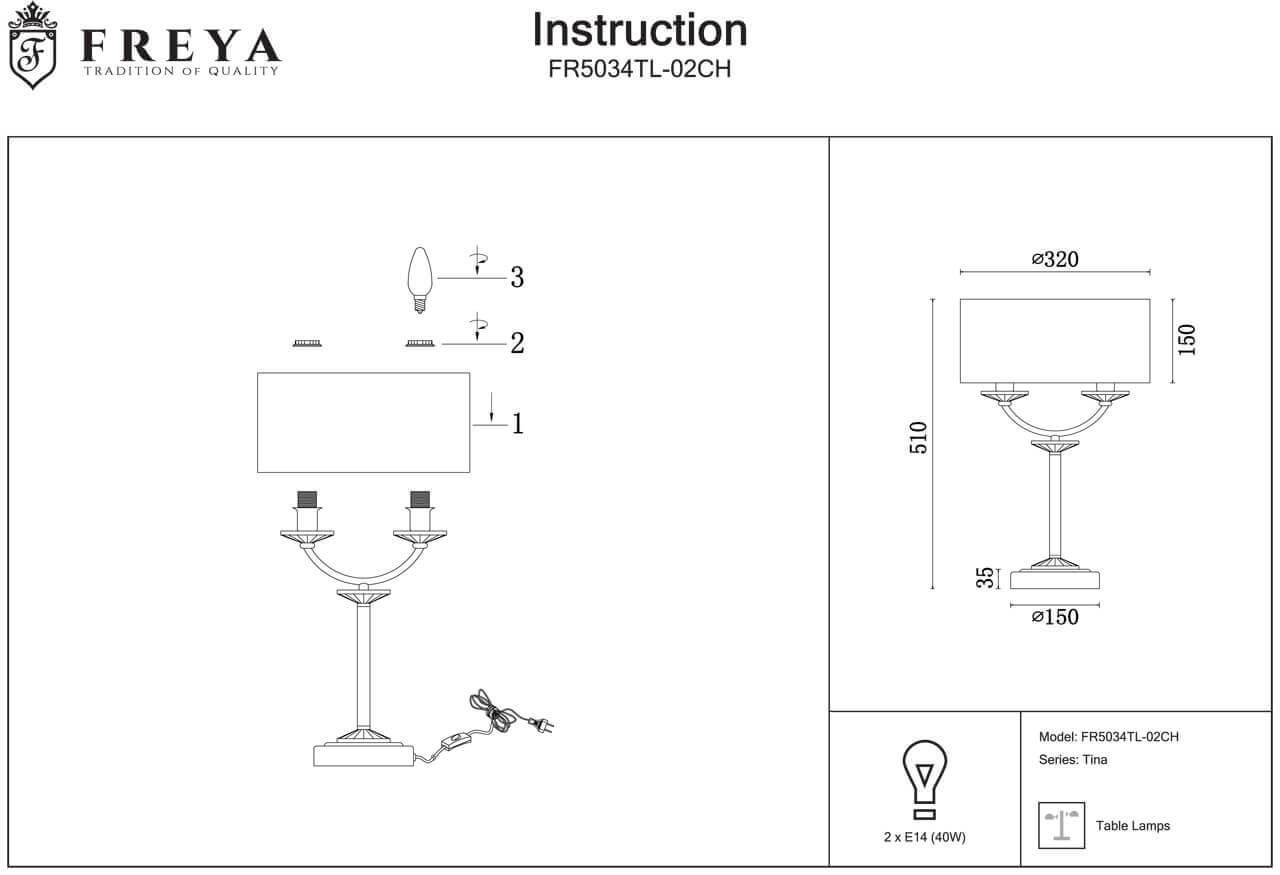 F
FREYA
TRADITION OF QUALITY

Instruction
FR5034TL-02CH

3
2
1

⌀320
150
510
35
⌀150

2 x E14 (40W)

Model: FR5034TL-02CH
Series: Tina

Table Lamps