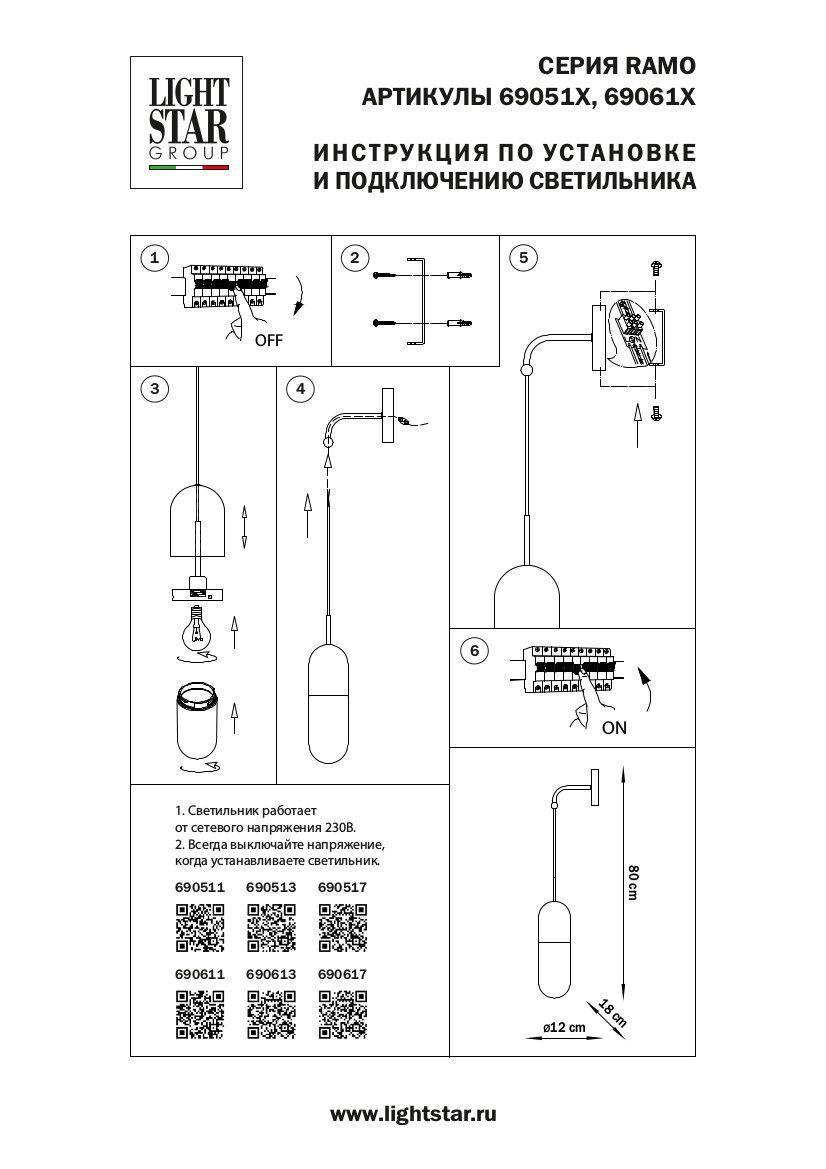 LIGHT STAR GROUP

СЕРИЯ RAMO
АРТИКУЛЫ 69051X, 69061X

ИНСТРУКЦИЯ ПО УСТАНОВКЕ
И ПОДКЛЮЧЕНИЮ СВЕТИЛЬНИКА

1
OFF

2

5

3

4

6
ON

1. Светильник работает от сетевого напряжения 230В.
2. Всегда выключайте напряжение, когда устанавливаете светильник.

690511 690513 690517

690611 690613 690617

80 cm
18 cm
ø12 cm

www.lightstar.ru