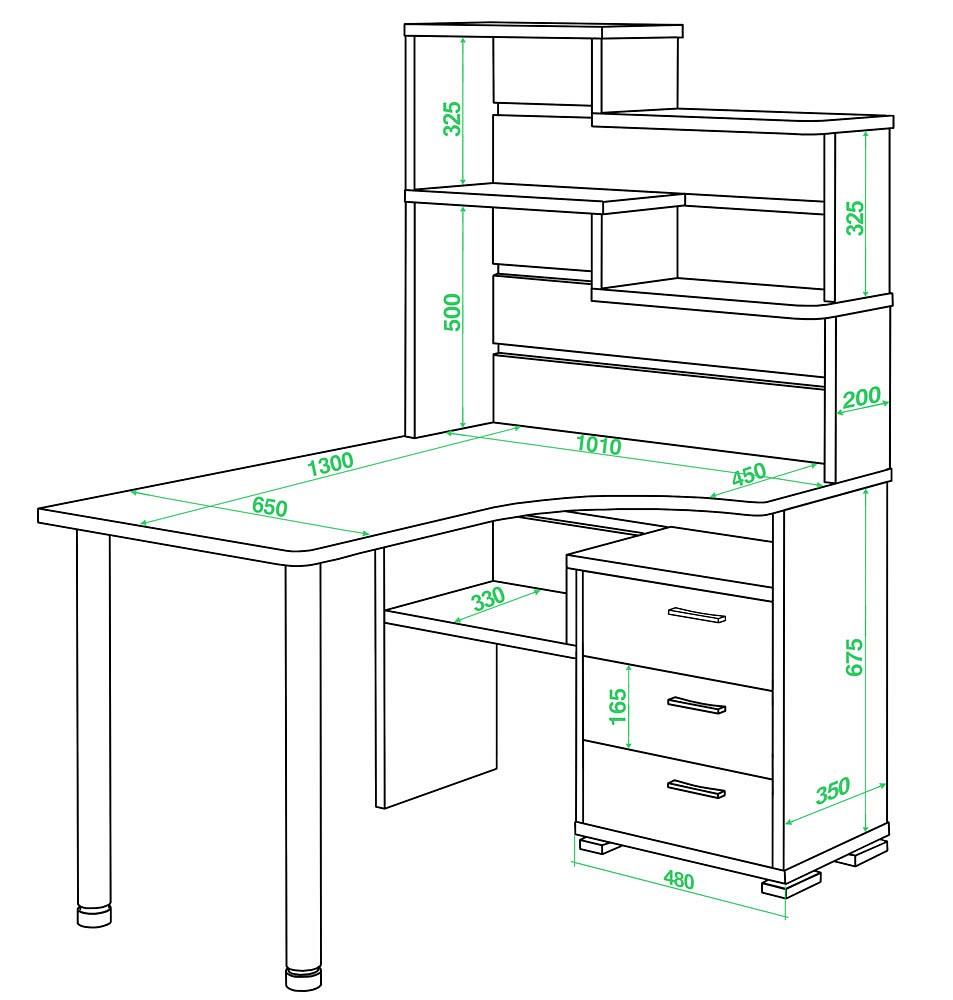 325
325
500
200
1300
1010
450
650
330
675
165
350
480