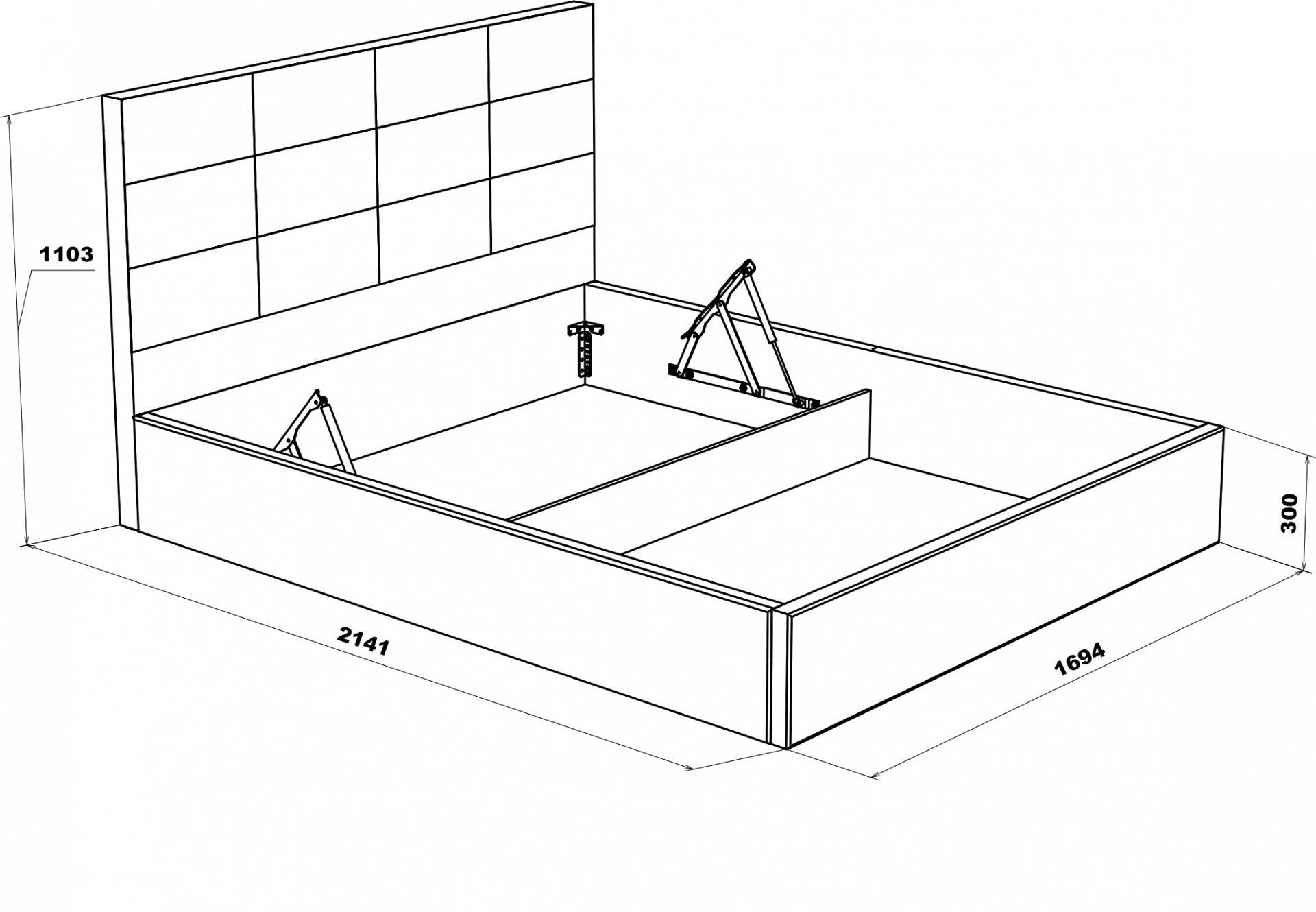 1103

300

2141

1694