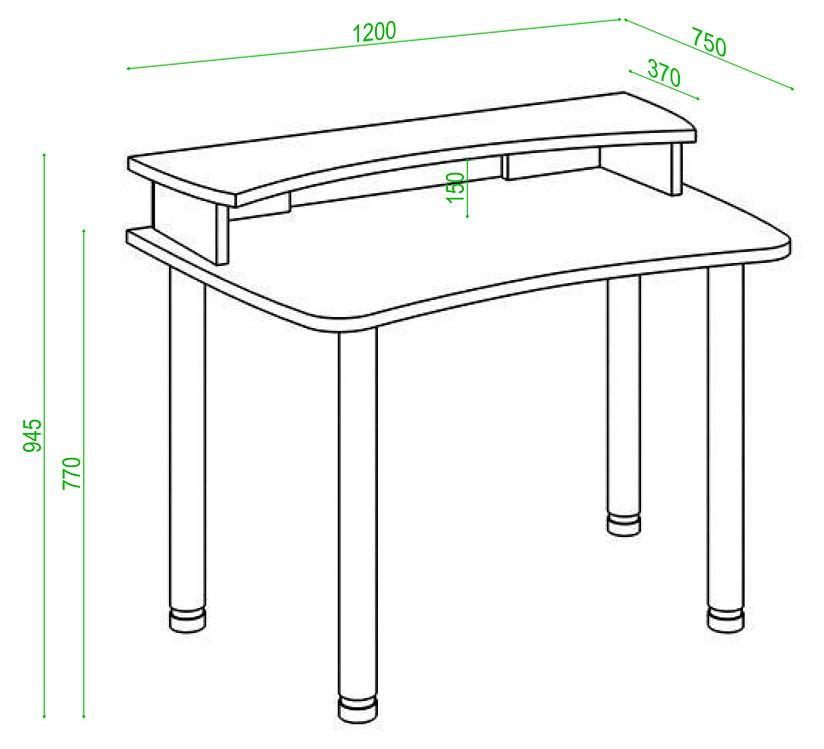 1200
750
370
150
945
770