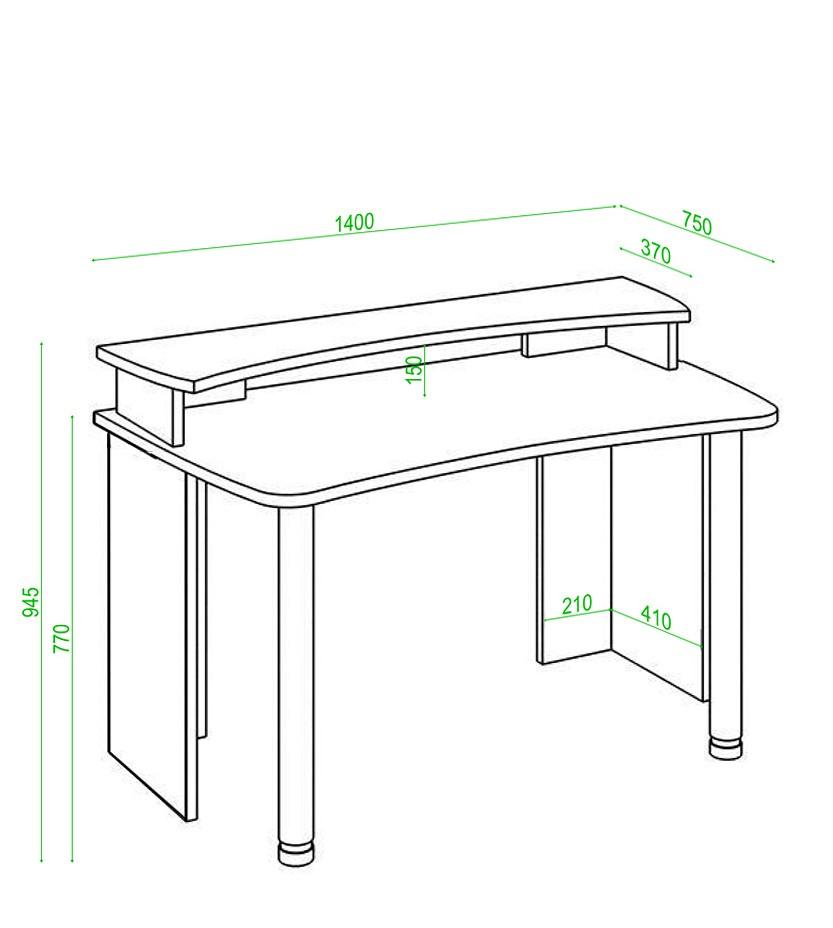 1400
750
370
150
945
770
210
410